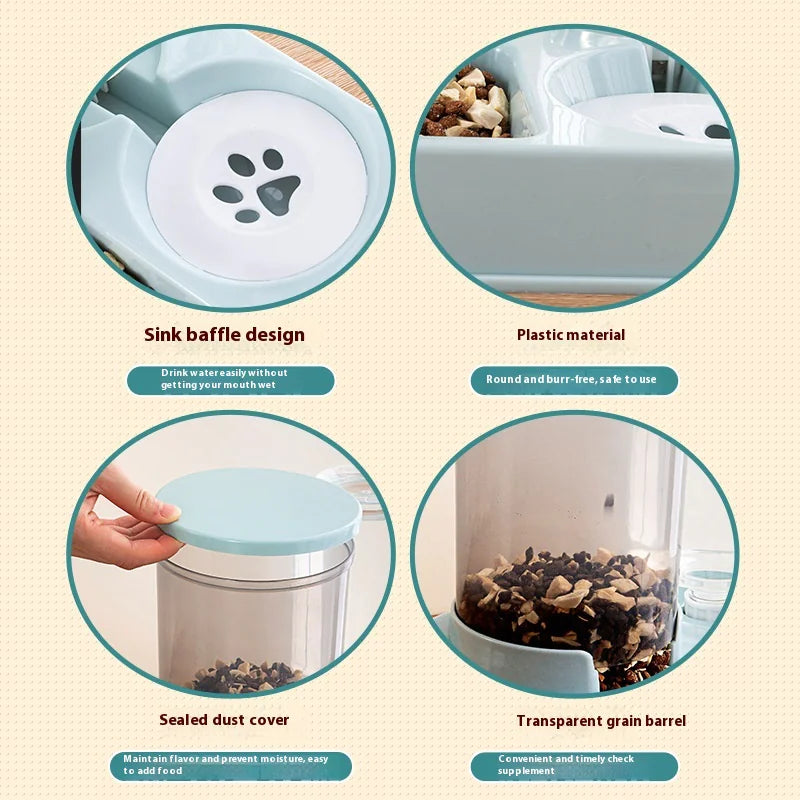 Sink baffle design

Drink water easily without getting your mouth wet

Plastic material

Round and burr-free, safe to use

Sealed dust cover

Maintain flavor and prevent moisture, easy to add food

Transparent grain barrel

Convenient and timely check supplement